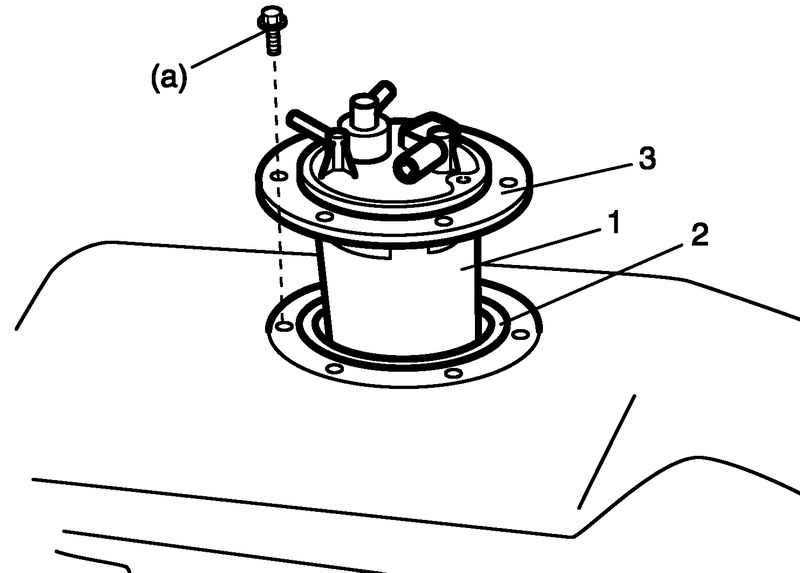 (a)

3

1

2