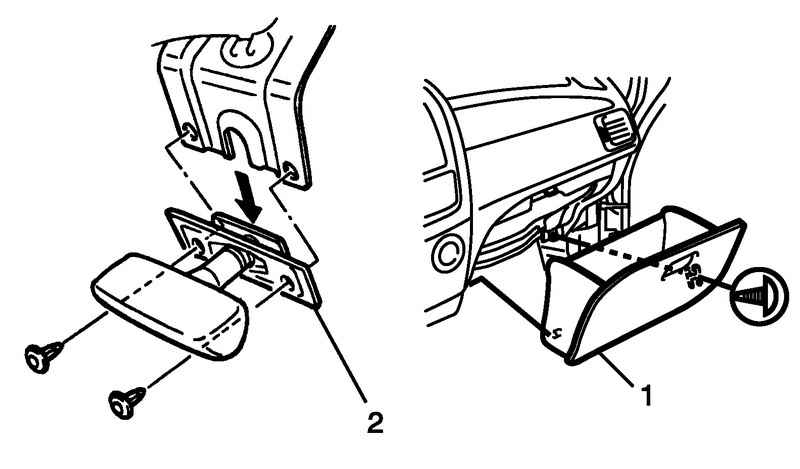 2

1